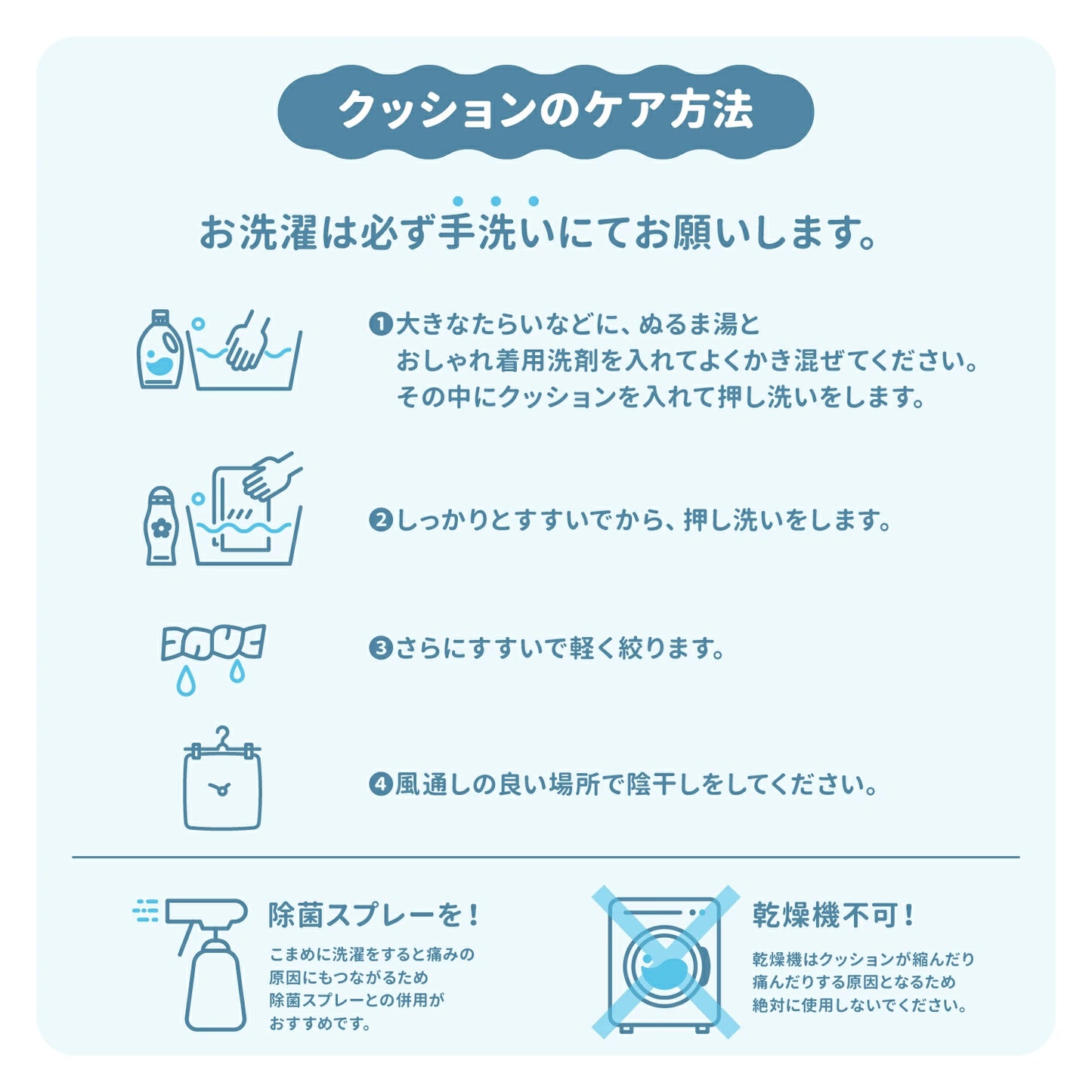 クッションのケア方法

お洗濯は必ず手洗いにてお願いします。

❶大きなたらいなどに、ぬるま湯とおしゃれ着用洗剤を入れてよくかき混ぜてください。その中にクッションを入れて押し洗いをします。

❷しっかりとすすいでから、押し洗いをします。

❸さらにすすいで軽く絞ります。

❹風通しの良い場所で陰干しをしてください。

除菌スプレーを！

こまめに洗濯をすると痛みの原因にもつながるため除菌スプレーとの併用がおすすめです。

乾燥機不可！

乾燥機はクッションが縮んだり痛んだりする原因となるため絶対に使用しないでください。