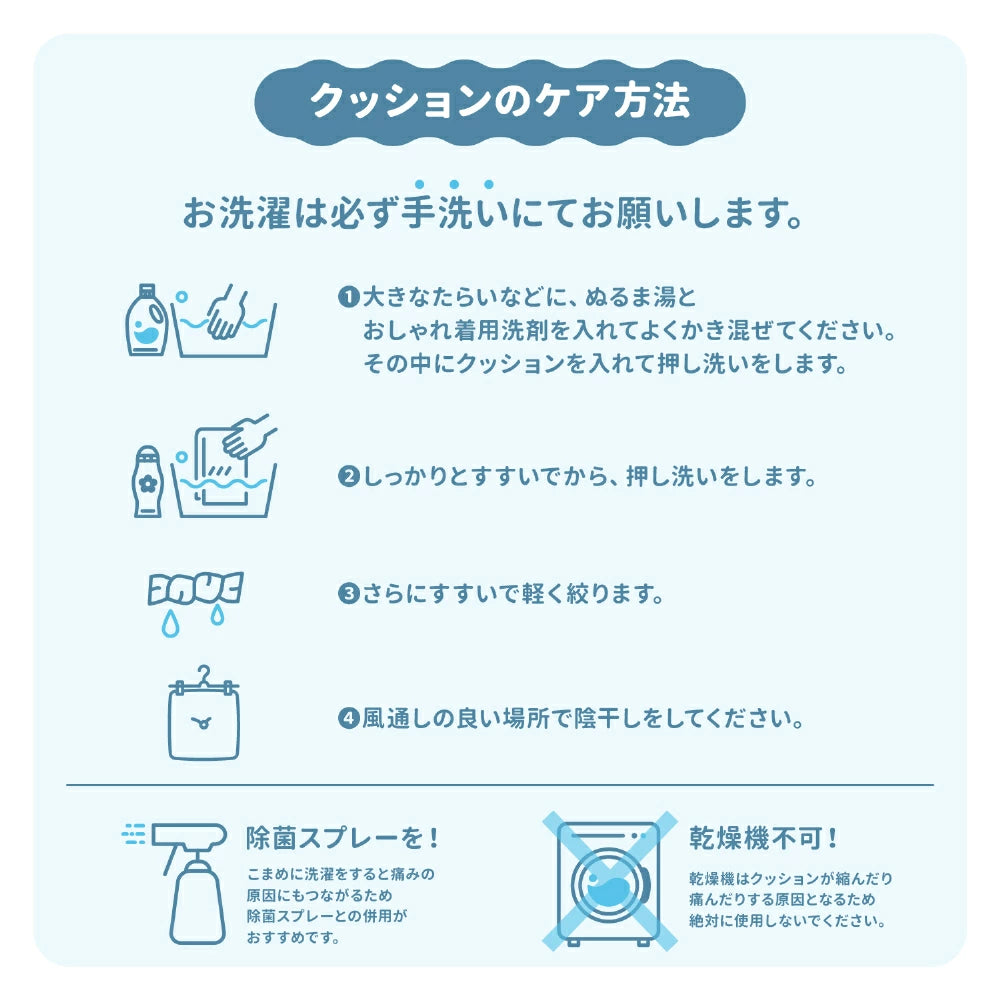 クッションのケア方法

お洗濯は必ず手洗いにてお願いします。

❶大きなたらいなどに、ぬるま湯とおしゃれ着用洗剤を入れてよくかき混ぜてください。その中にクッションを入れて押し洗いをします。

❷しっかりとすすいでから、押し洗いをします。

❸さらにすすいで軽く絞ります。

❹風通しの良い場所で陰干しをしてください。

除菌スプレーを！

こまめに洗濯をすると痛みの原因にもつながるため除菌スプレーとの併用がおすすめです。

乾燥機不可！

乾燥機はクッションが縮んだり痛んだりする原因となるため絶対に使用しないでください。